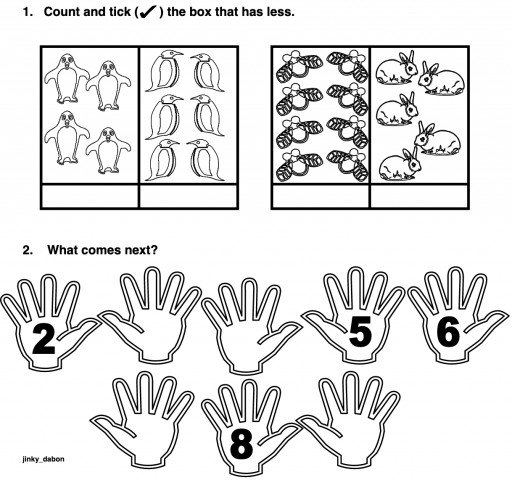 1. Count and tick (✓) the box that has less.

2. What comes next?

2

5

6

8

jinky_dabon